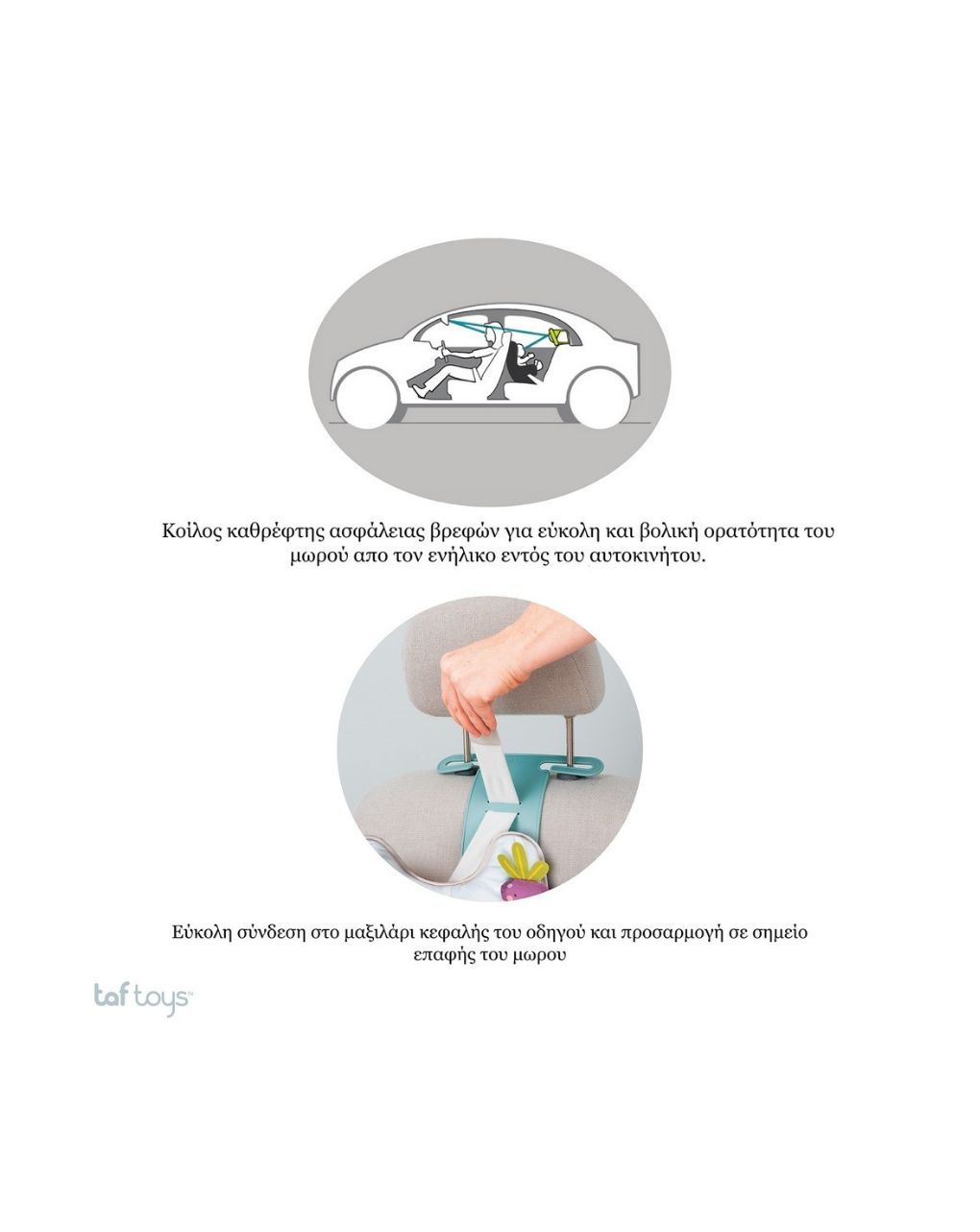 Κοίλος καθρέφτης ασφάλειας βρεφών για εύκολη και βολική ορατότητα του μωρού απο τον ενήλικο εντός του αυτοκινήτου.

Εύκολη σύνδεση στο μαξιλάρι κεφαλής του οδηγού και προσαρμογή σε σημείο επαφής του μωρου

taf toys™