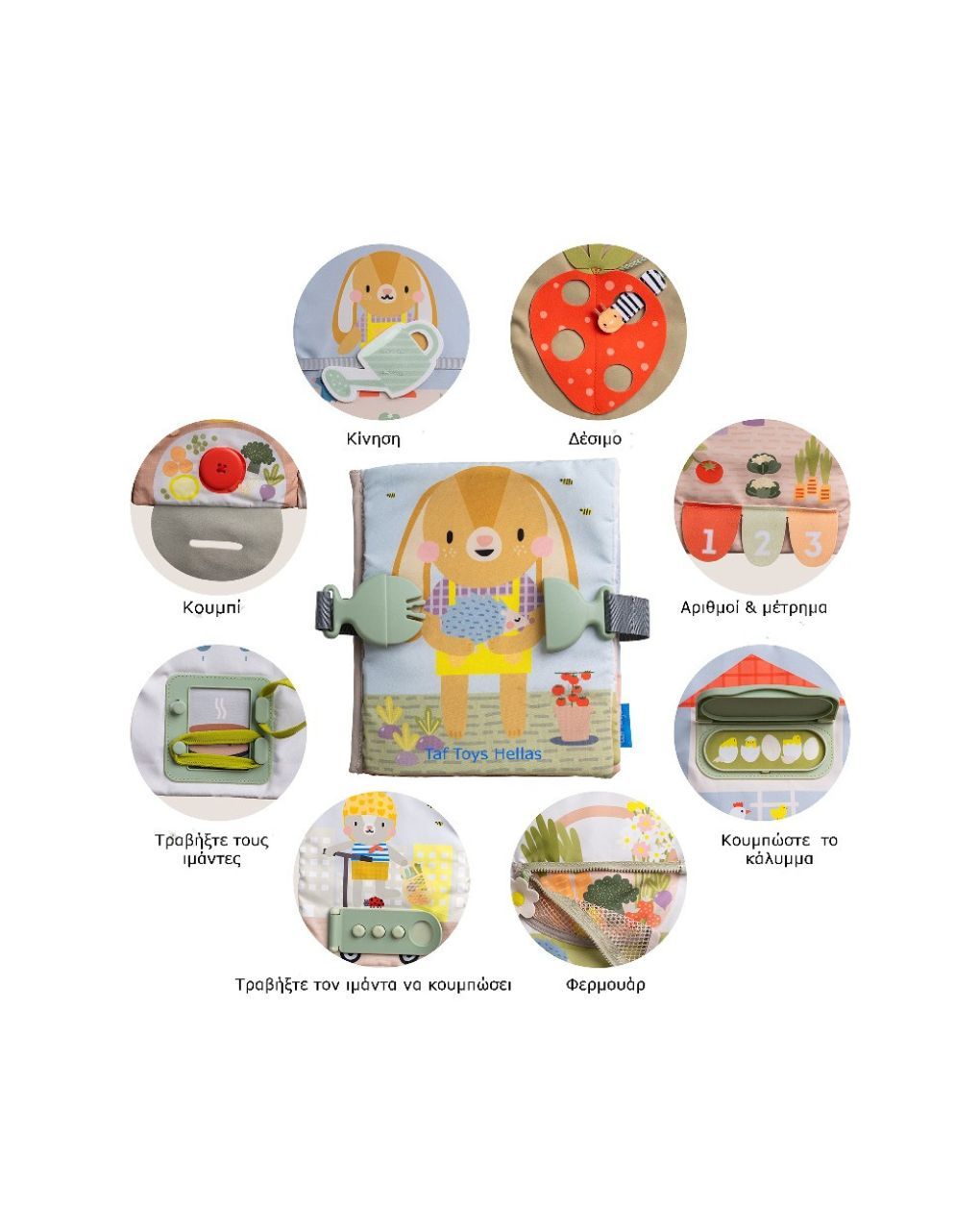 Κίνηση

Δέσιμο

Κουμπί

1 2 3

Αριθμοί & μέτρημα

Taf Toys Hellas

Τραβήξτε τους ιμάντες

Κουμπώστε το κάλυμμα

Τραβήξτε τον ιμάντα να κουμπώσει

Φερμουάρ