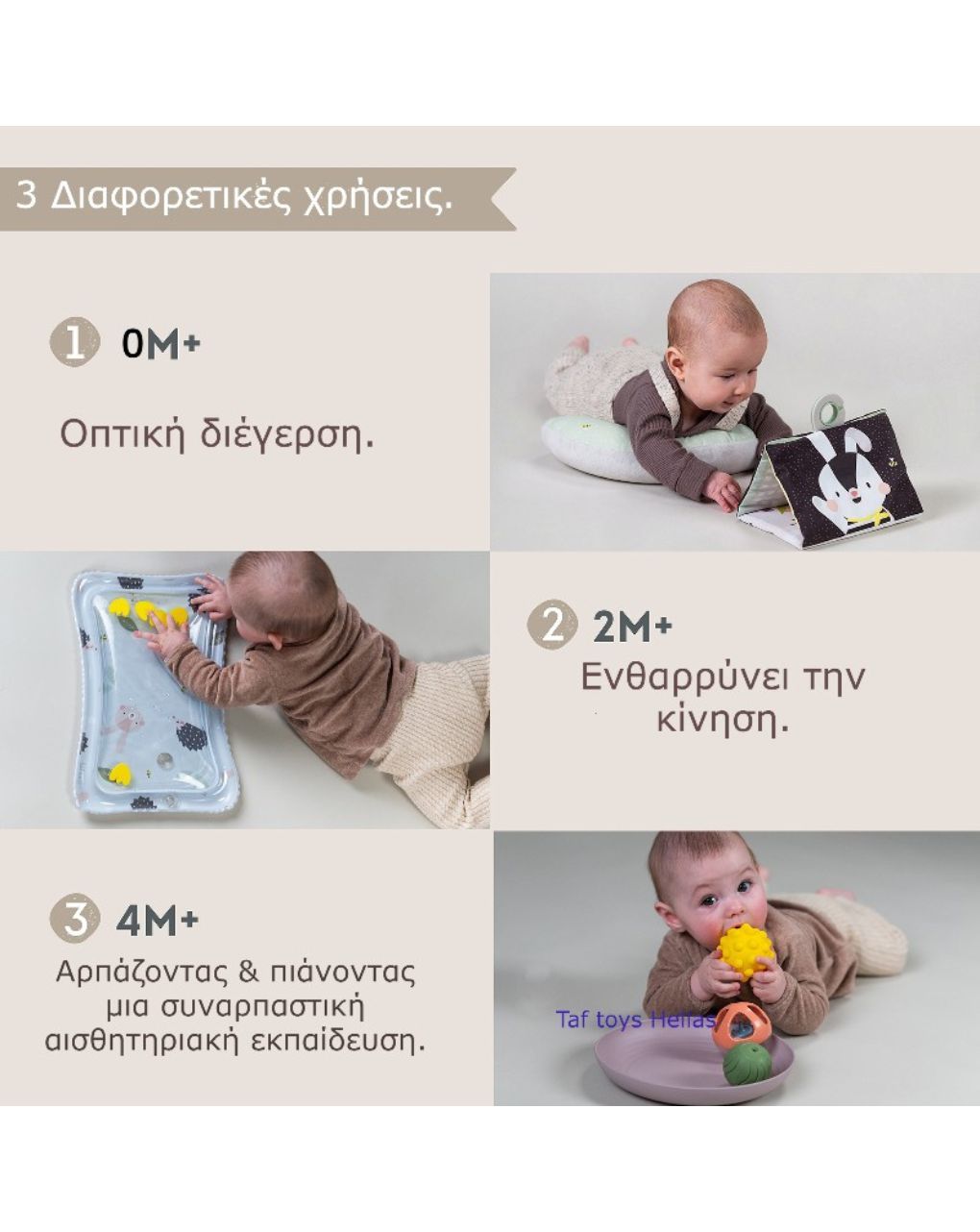 3 Διαφορετικές χρήσεις.

1 0M+

Οπτική διέγερση.

2 2M+

Ενθαρρύνει την κίνηση.

3 4M+

Αρπάζοντας & πιάνοντας μια συναρπαστική αισθητηριακή εκπαίδευση.

Taf toys Hellas