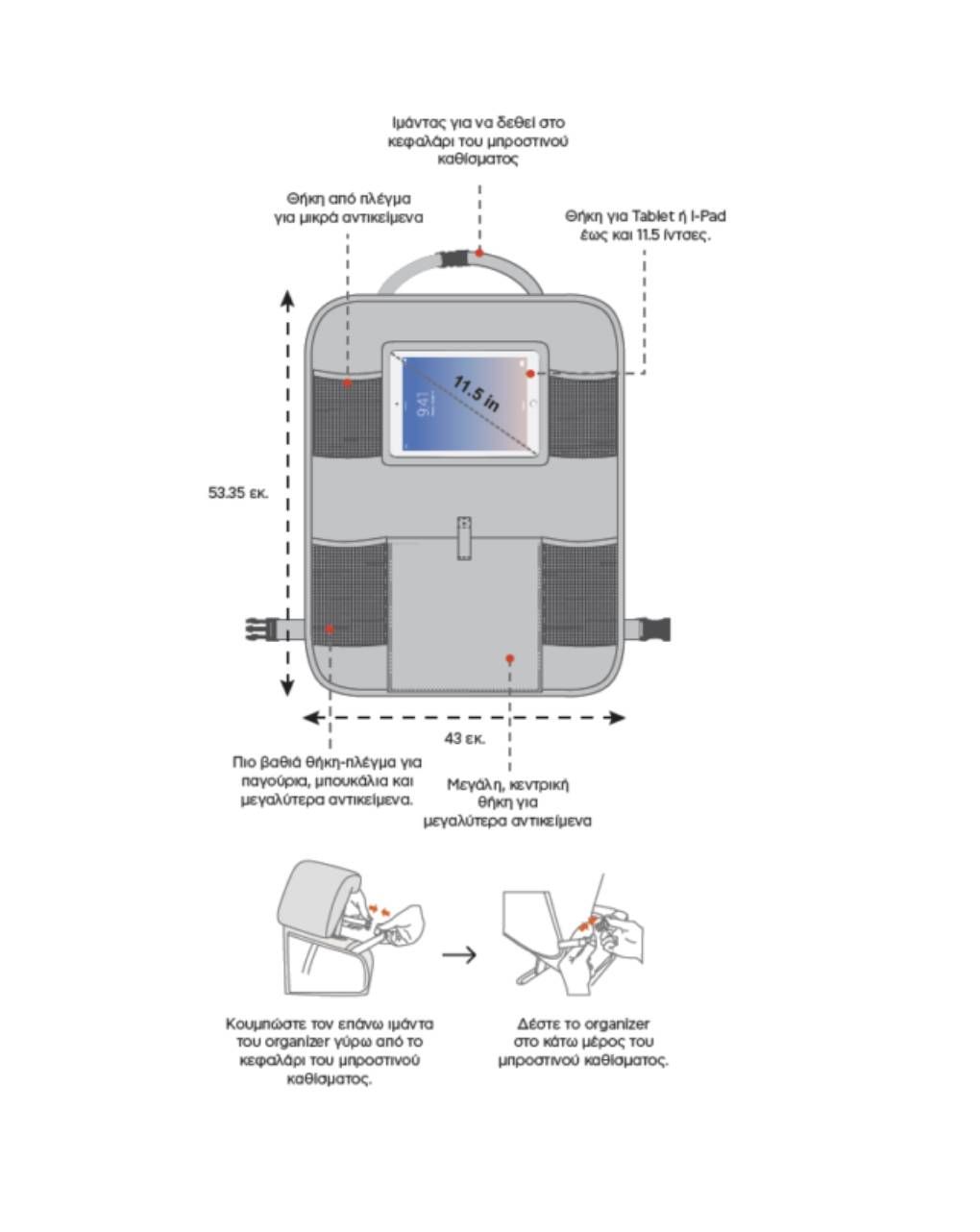 Ιμάντας για να δεθεί στο κεφαλάρι του μπροστινού καθίσματος

Θήκη από πλέγμα για μικρά αντικείμενα

Θήκη για Tablet ή I-Pad έως και 11.5 ίντσες.

9:41

11.5 in

53.35 εκ.

43 εκ.

Πιο βαθιά θήκη-πλέγμα για παγούρια, μπουκάλια και μεγαλύτερα αντικείμενα.

Μεγάλη, κεντρική θήκη για μεγαλύτερα αντικείμενα

Κουμπώστε τον επάνω ιμάντα του organizer γύρω από το κεφαλάρι του μπροστινού καθίσματος.

Δέστε το organizer στο κάτω μέρος του μπροστινού καθίσματος.