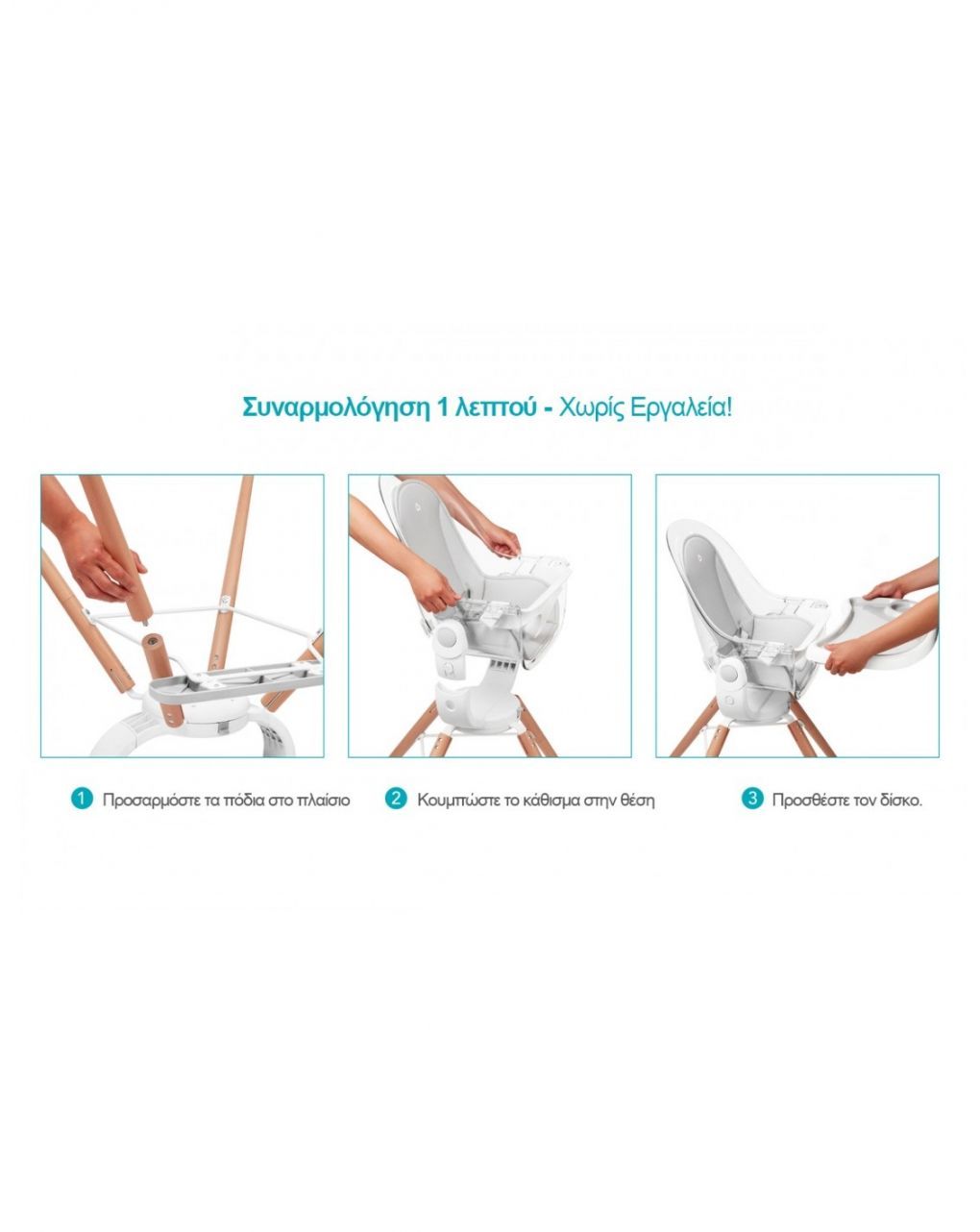 Συναρμολόγηση 1 λεπτού - Χωρίς Εργαλεία!

1 Προσαρμόστε τα πόδια στο πλαίσιο

2 Κουμπώστε το κάθισμα στην θέση

3 Προσθέστε τον δίσκο.