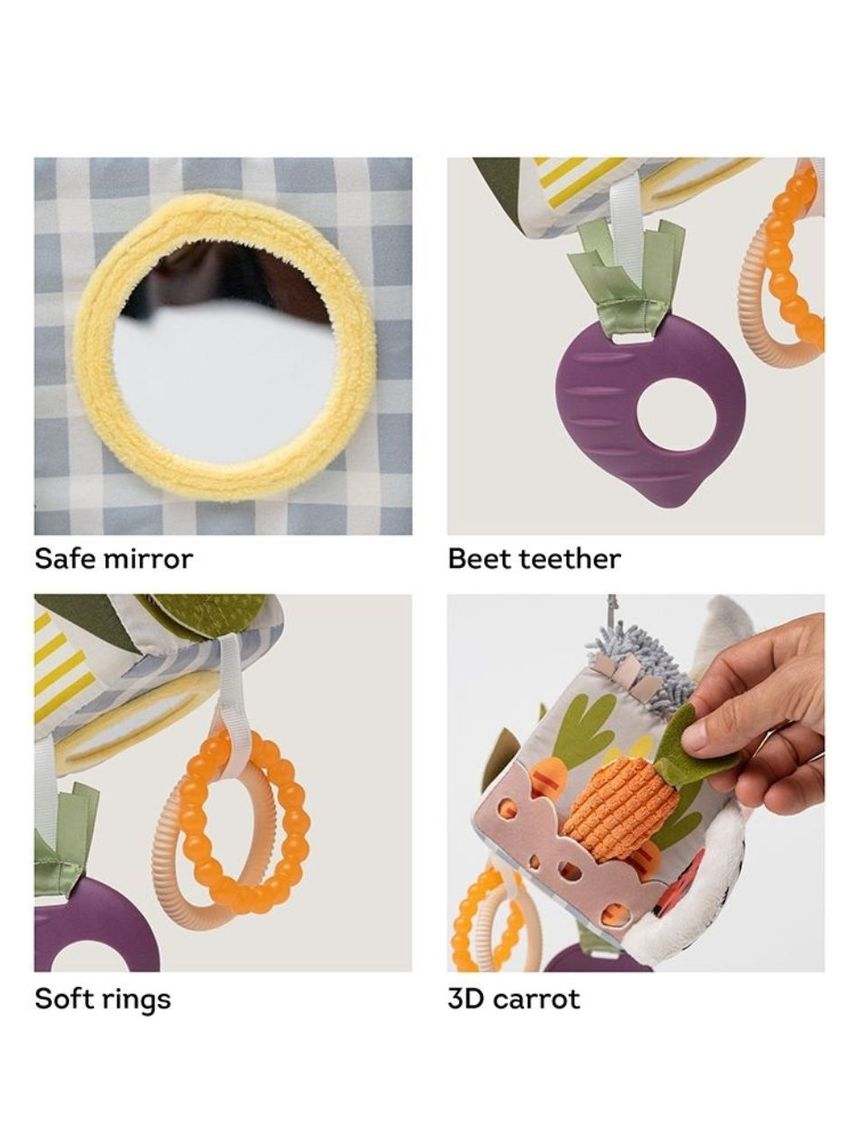 Safe mirror

Beet teether

Soft rings

3D carrot